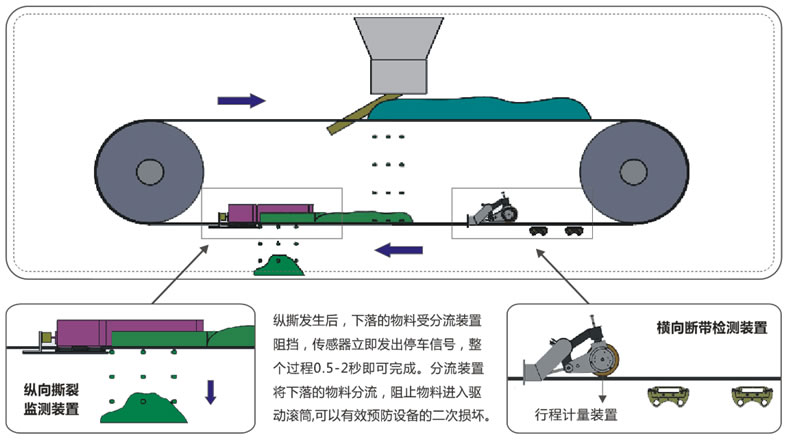 纵向撕裂监测装置

纵撕发生后，下落的物料受分流装置阻挡，传感器立即发出停车信号，整个过程0.5-2秒即可完成。分流装置将下落的物料分流，阻止物料进入驱动滚筒,可以有效预防设备的二次损坏。

横向断带检测装置

行程计量装置